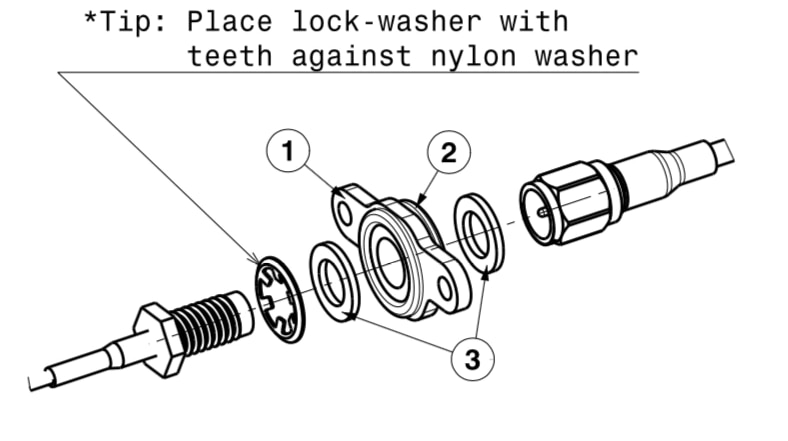 *Tip: Place lock-washer with teeth against nylon washer

1

2

3